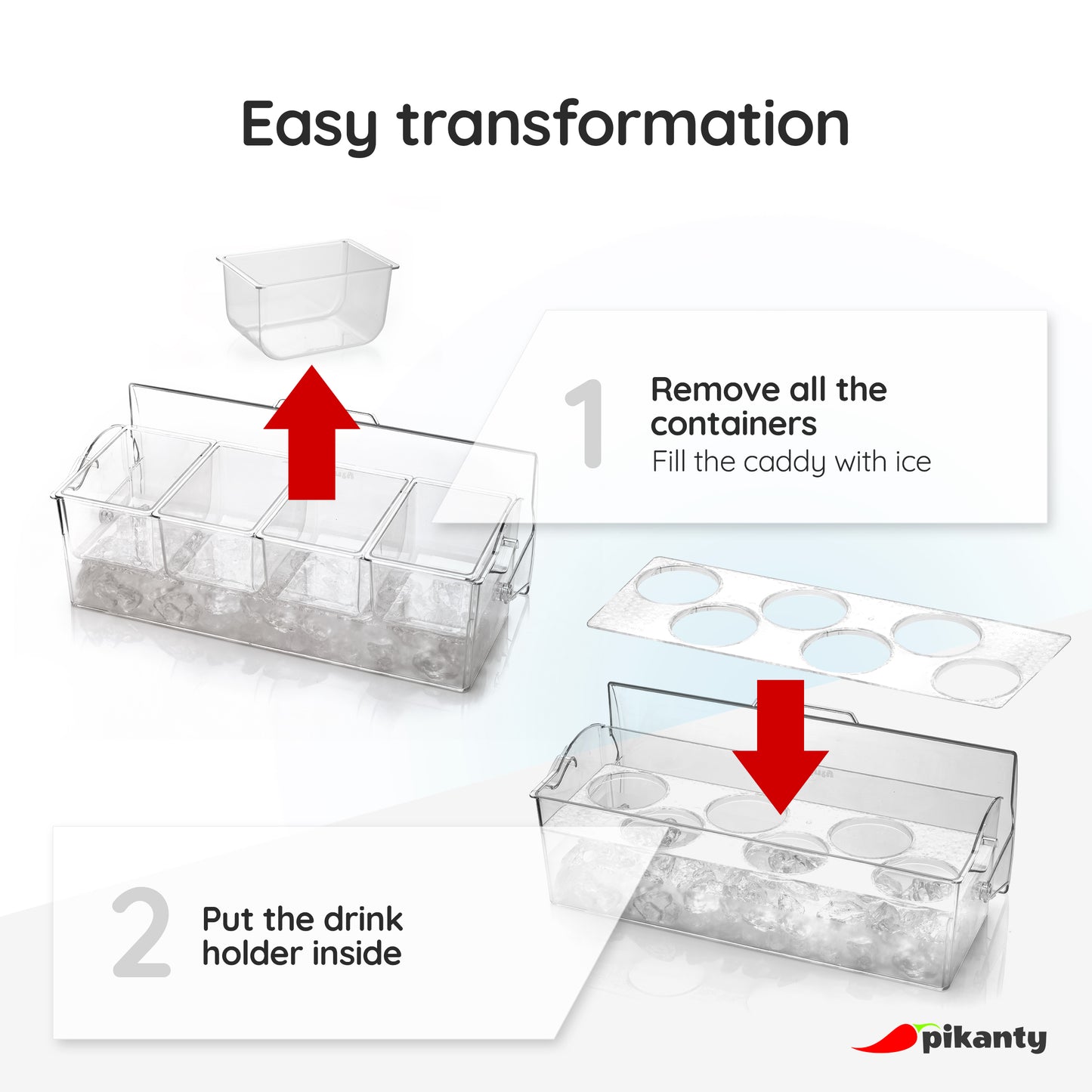 Easy transformation

1 Remove all the containers
Fill the caddy with ice

2 Put the drink holder inside

pikanty